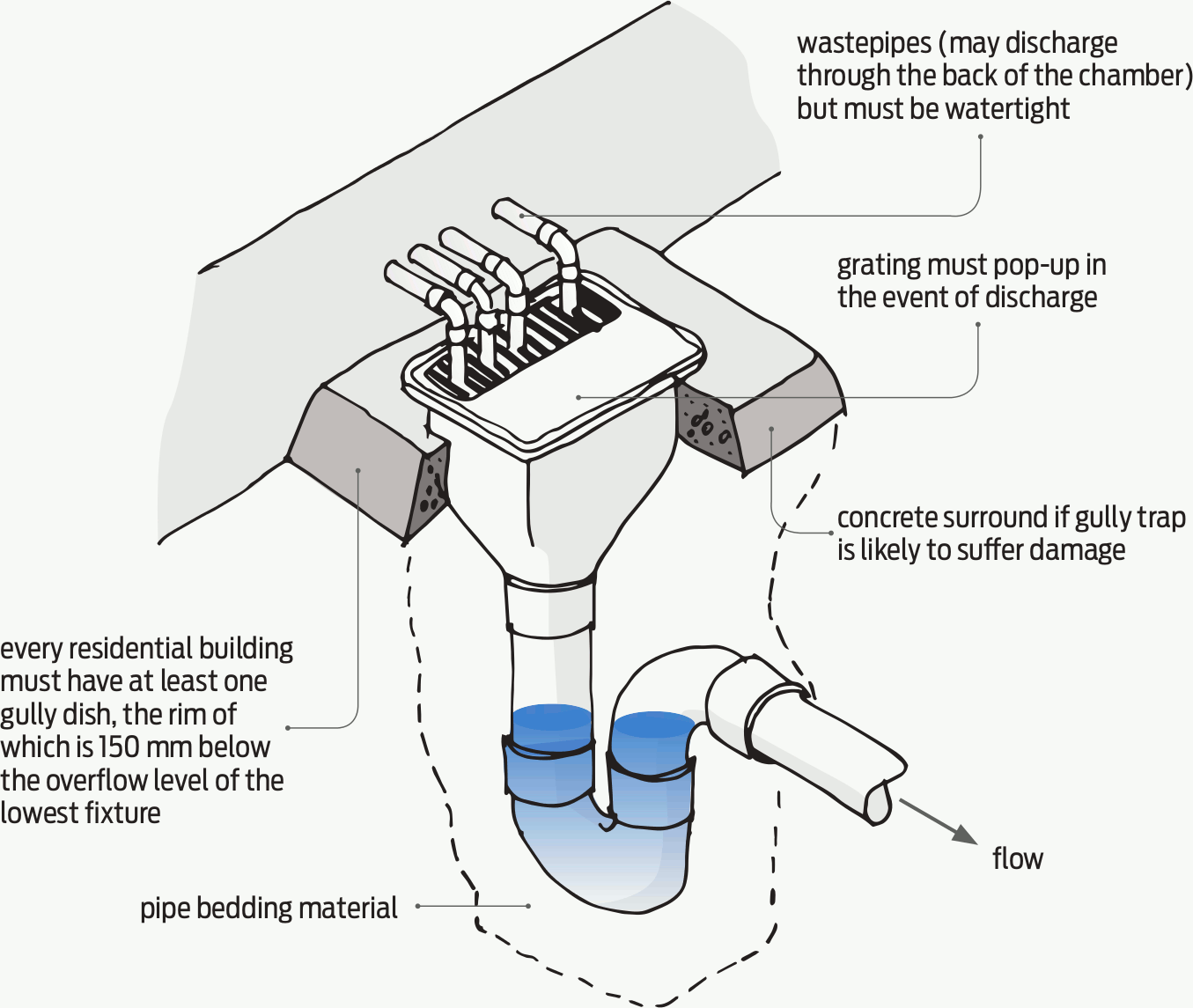 wastepipes (may discharge through the back of the chamber) but must be watertight

grating must pop-up in the event of discharge

concrete surround if gully trap is likely to suffer damage

every residential building must have at least one gully dish, the rim of which is 150 mm below the overflow level of the lowest fixture

pipe bedding material

flow